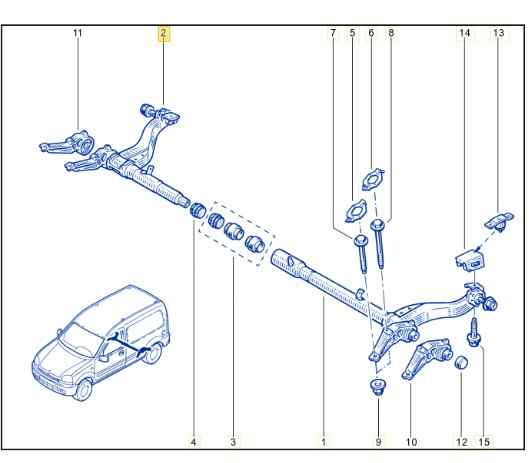 11
2
7
5
6
8
14
13
4
3
1
9
10
12
15