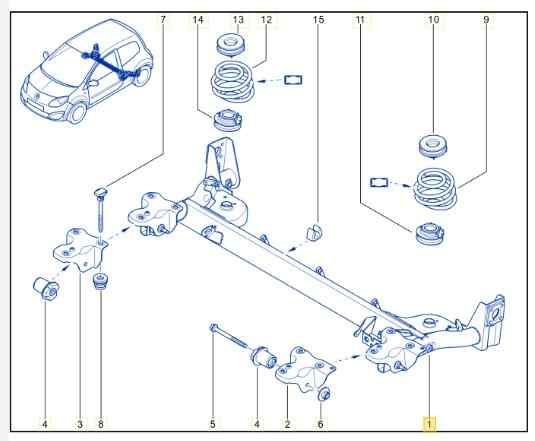 7
14
13
12
15
11
10
9
4
3
8
5
4
2
6
1